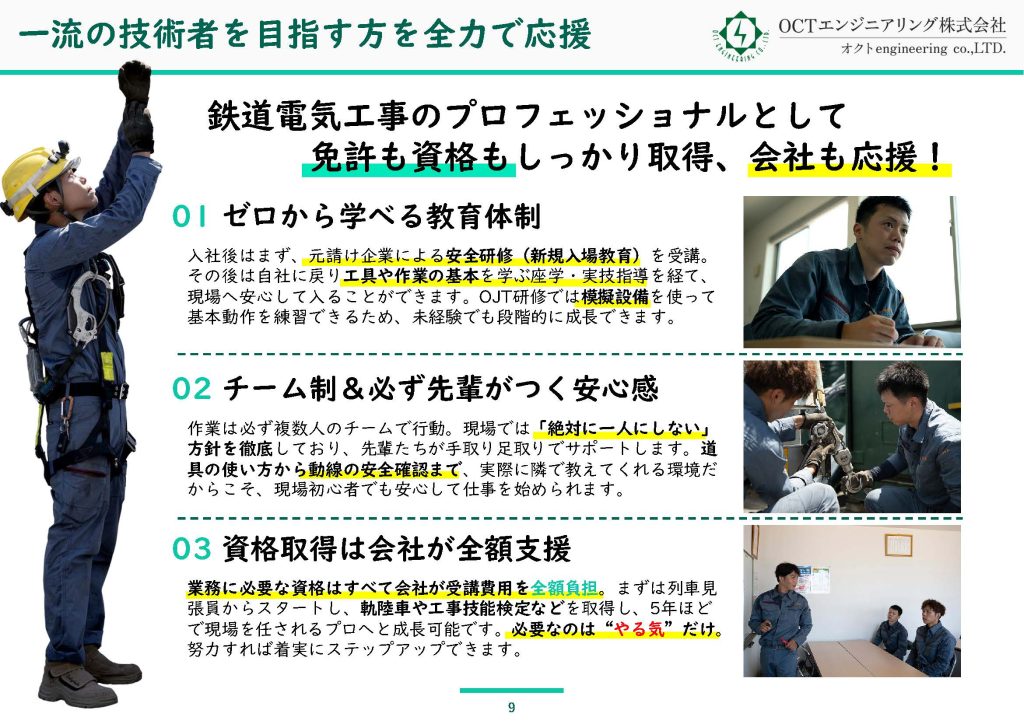 一流の技術者を目指す方を全力で応援

OCTエンジニアリング株式会社
オクトengineering co.,LTD.

鉄道電気工事のプロフェッショナルとして
免許も資格もしっかり取得、会社も応援！

01 ゼロから学べる教育体制

入社後はまず、元請け企業による安全研修（新規入場教育）を受講。その後は自社に戻り工具や作業の基本を学ぶ座学・実技指導を経て、現場へ安心して入ることができます。OJT研修では模擬設備を使って基本動作を練習できるため、未経験でも段階的に成長できます。

02 チーム制＆必ず先輩がつく安心感

作業は必ず複数人のチームで行動。現場では「絶対に一人にしない」方針を徹底しており、先輩たちが手取り足取りでサポートします。道具の使い方から動線の安全確認まで、実際に隣で教えてくれる環境だからこそ、現場初心者でも安心して仕事を始められます。

03 資格取得は会社が全額支援

業務に必要な資格はすべて会社が受講費用を全額負担。まずは列車見張員からスタートし、軌陸車や工事技能検定などを取得し、5年ほどで現場を任されるプロへと成長可能です。必要なのは“やる気”だけ。努力すれば着実にステップアップできます。

9